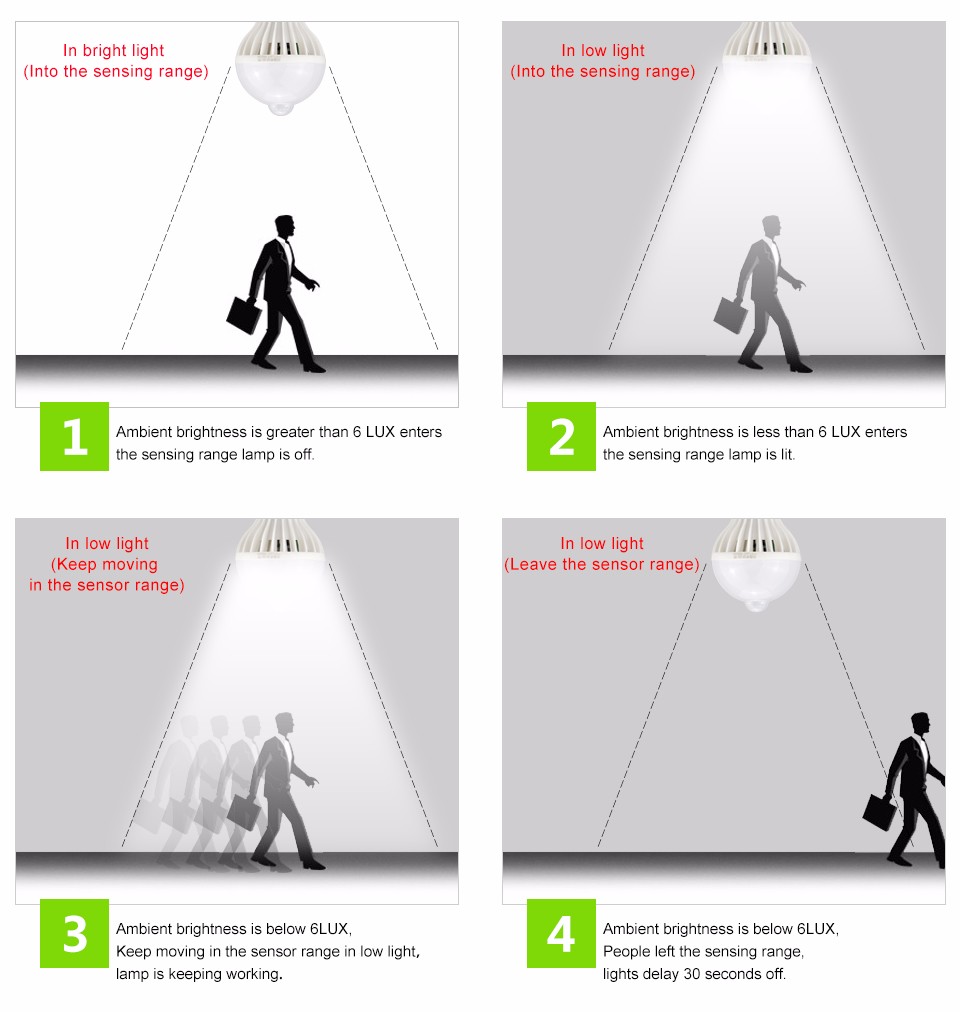 In bright light
(Into the sensing range)

1

Ambient brightness is greater than 6 LUX enters the sensing range lamp is off.

In low light
(Into the sensing range)

2

Ambient brightness is less than 6 LUX enters the sensing range lamp is lit.

In low light
(Keep moving
in the sensor range)

3

Ambient brightness is below 6LUX,
Keep moving in the sensor range in low light,
lamp is keeping working.

In low light
(Leave the sensor range)

4

Ambient brightness is below 6LUX,
People left the sensing range,
lights delay 30 seconds off.