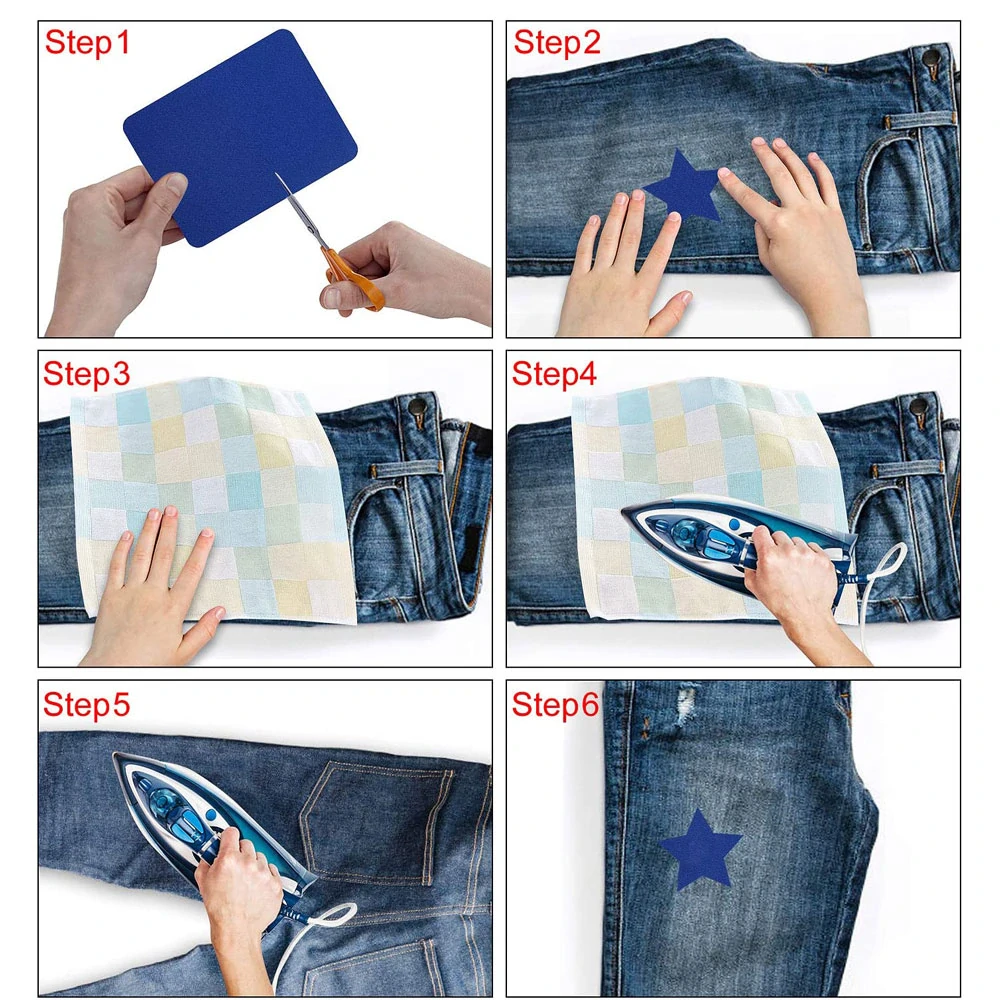 Step1

Step2

Step3

Step4

Step5

Step6