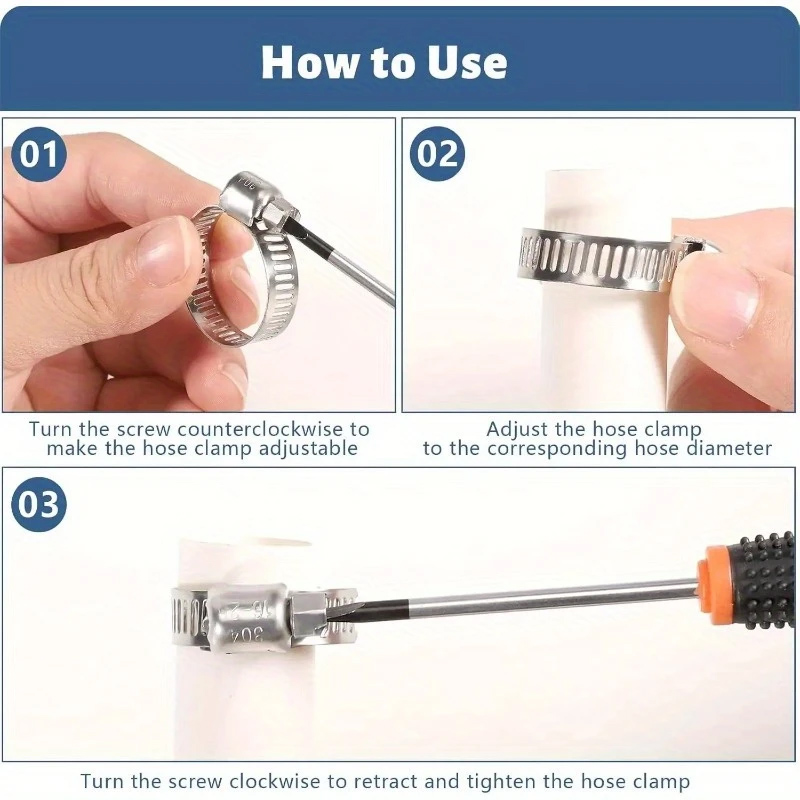 How to Use

01

Turn the screw counterclockwise to make the hose clamp adjustable

02

Adjust the hose clamp to the corresponding hose diameter

03

304

Turn the screw clockwise to retract and tighten the hose clamp