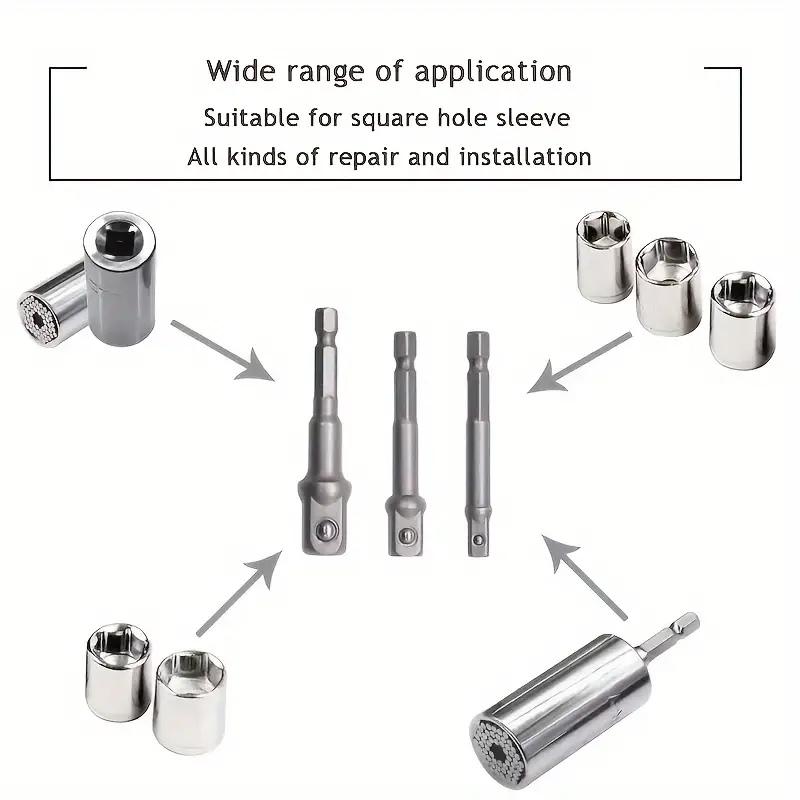 Wide range of application

Suitable for square hole sleeve

All kinds of repair and installation