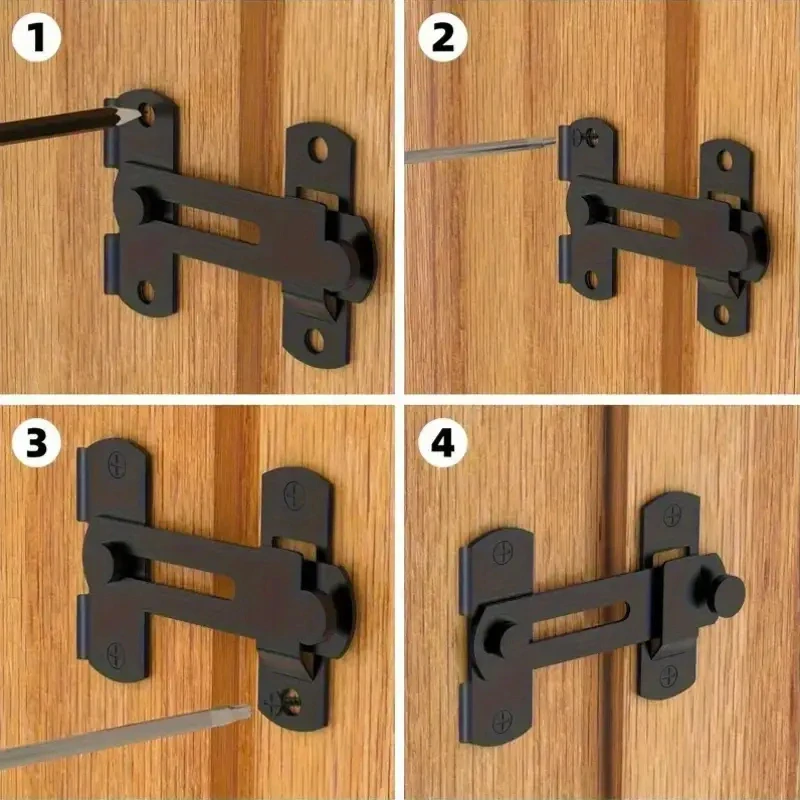 1

2

3

4