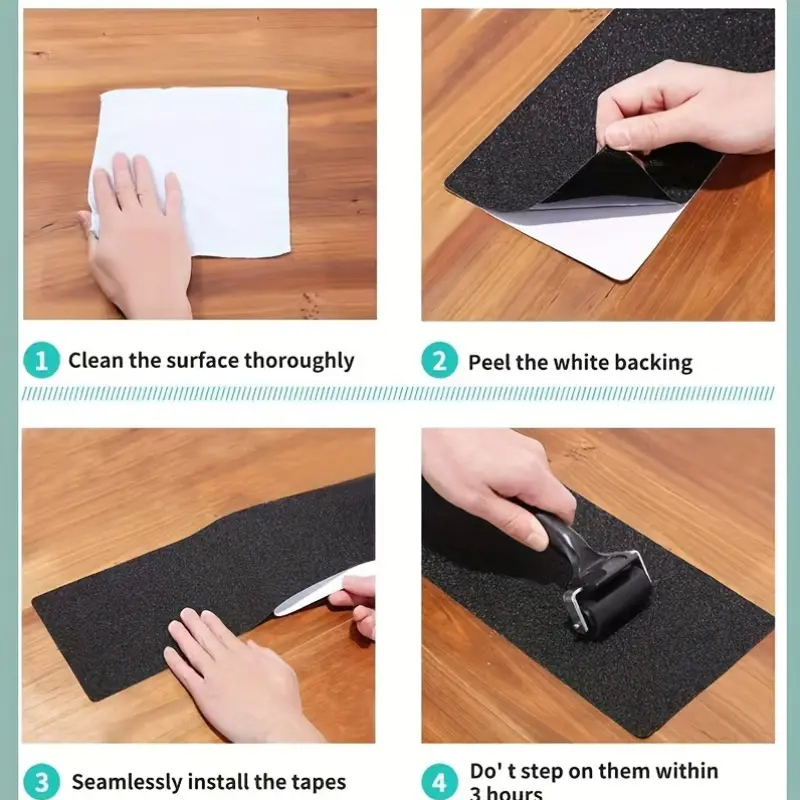 1 Clean the surface thoroughly

2 Peel the white backing

3 Seamlessly install the tapes

4 Do' t step on them within 3 hours