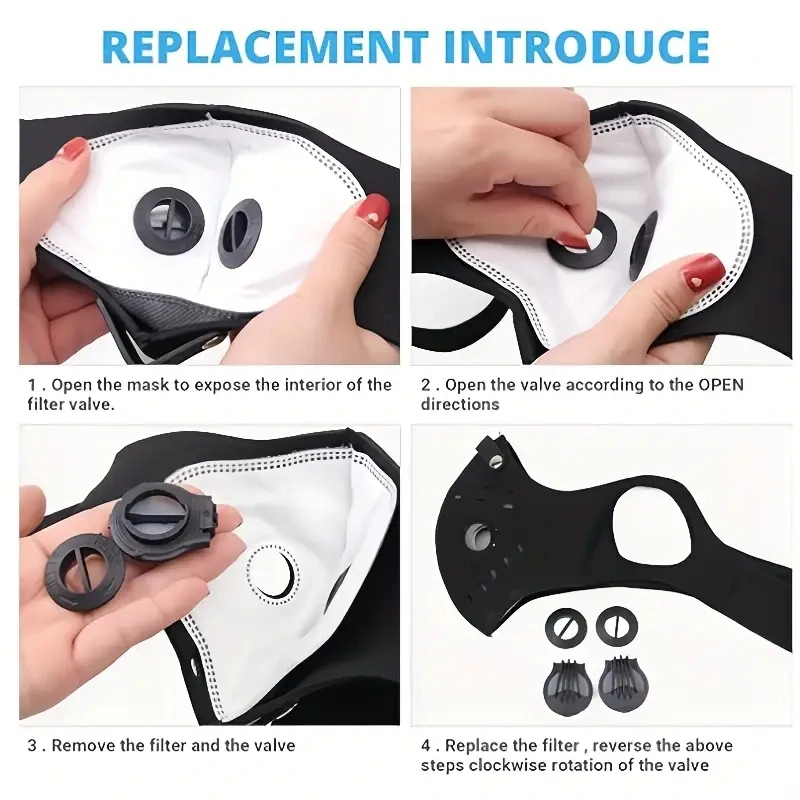 REPLACEMENT INTRODUCE

1 . Open the mask to expose the interior of the filter valve.

2 . Open the valve according to the OPEN directions

3 . Remove the filter and the valve

4 . Replace the filter , reverse the above steps clockwise rotation of the valve