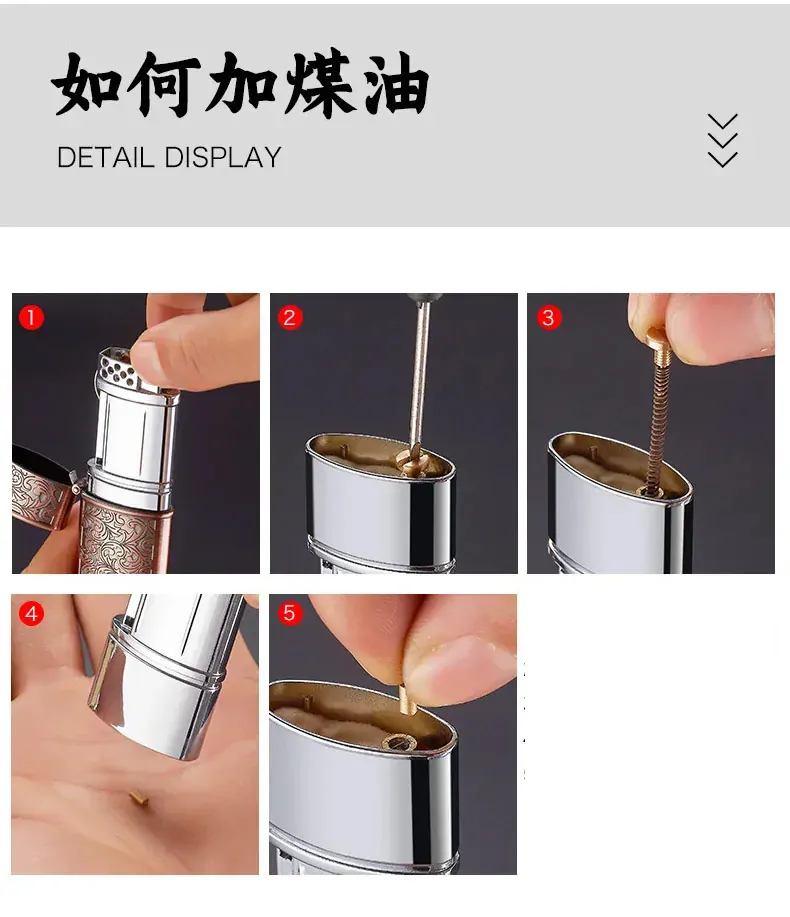 如何加煤油

DETAIL DISPLAY

1

2

3

4

5