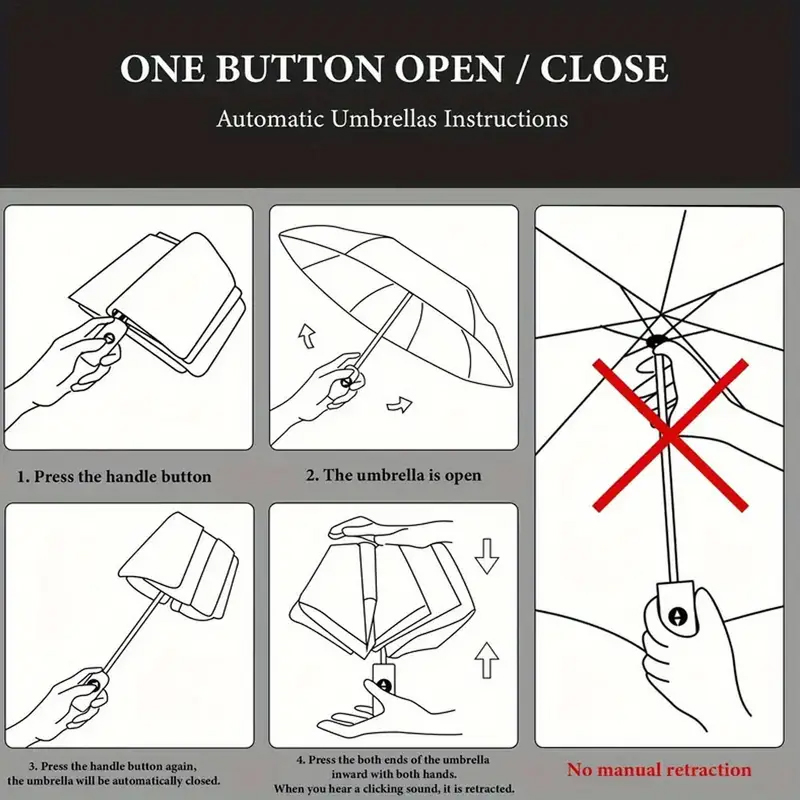 ONE BUTTON OPEN / CLOSE

Automatic Umbrellas Instructions

1. Press the handle button

2. The umbrella is open

3. Press the handle button again, the umbrella will be automatically closed.

4. Press the both ends of the umbrella inward with both hands. When you hear a clicking sound, it is retracted.

No manual retraction