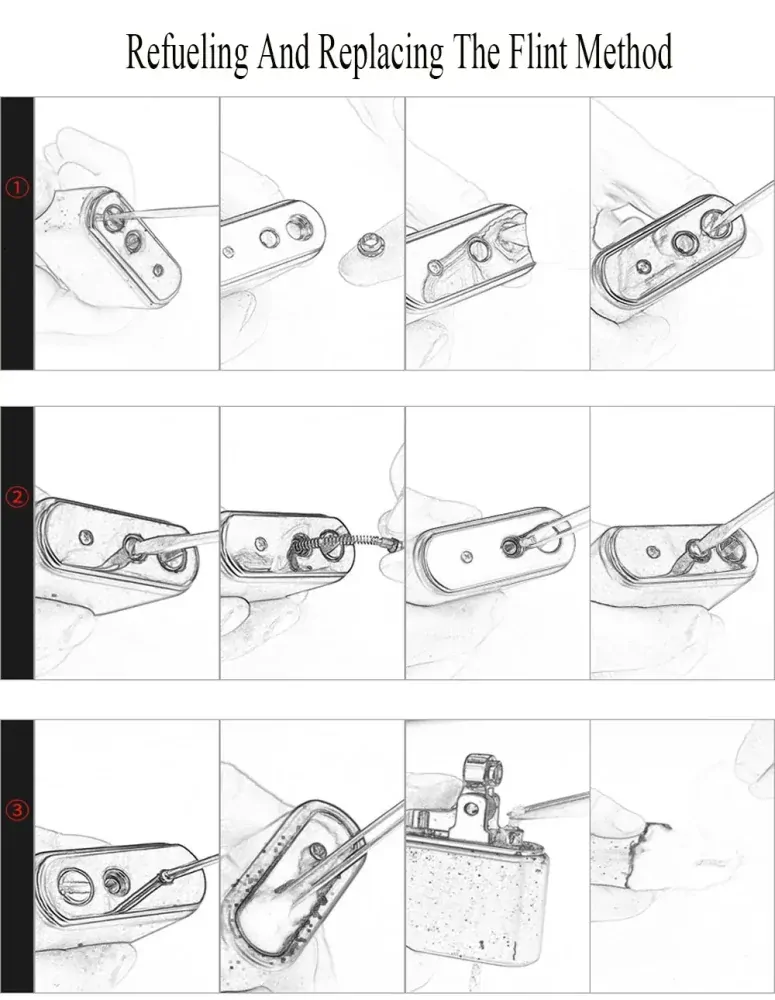 Refueling And Replacing The Flint Method

①

②

③